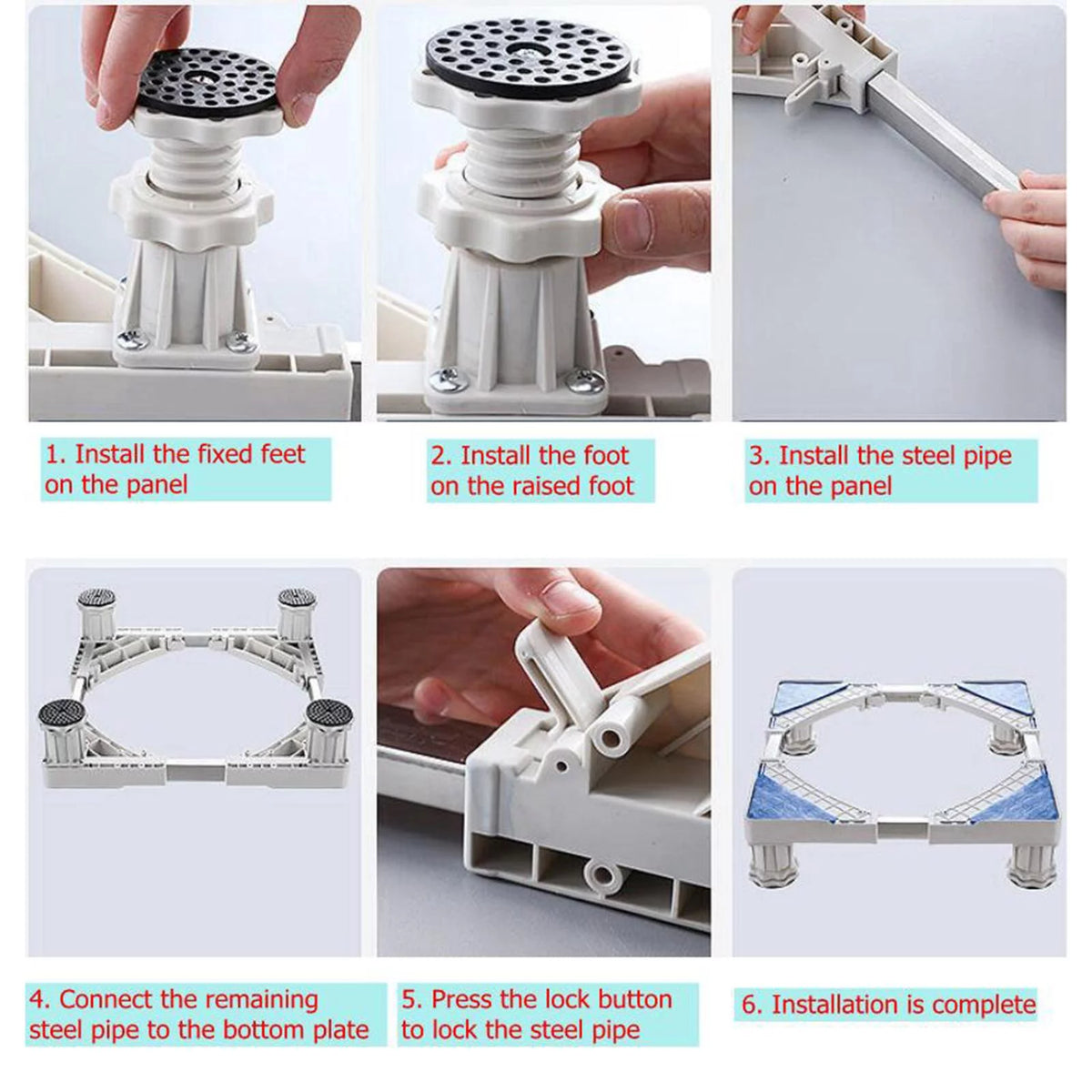 1. Install the fixed feet on the panel

2. Install the foot on the raised foot

3. Install the steel pipe on the panel

4. Connect the remaining steel pipe to the bottom plate

5. Press the lock button to lock the steel pipe

6. Installation is complete